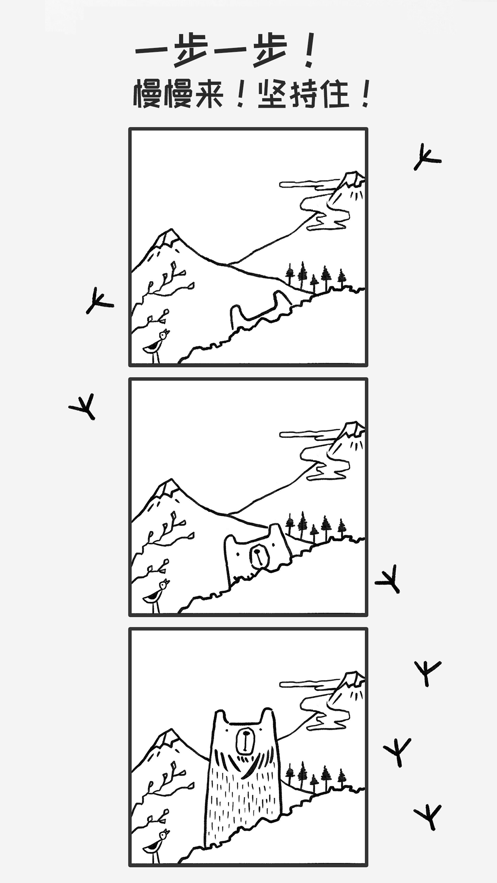 一步一步！
慢慢来！坚持住！